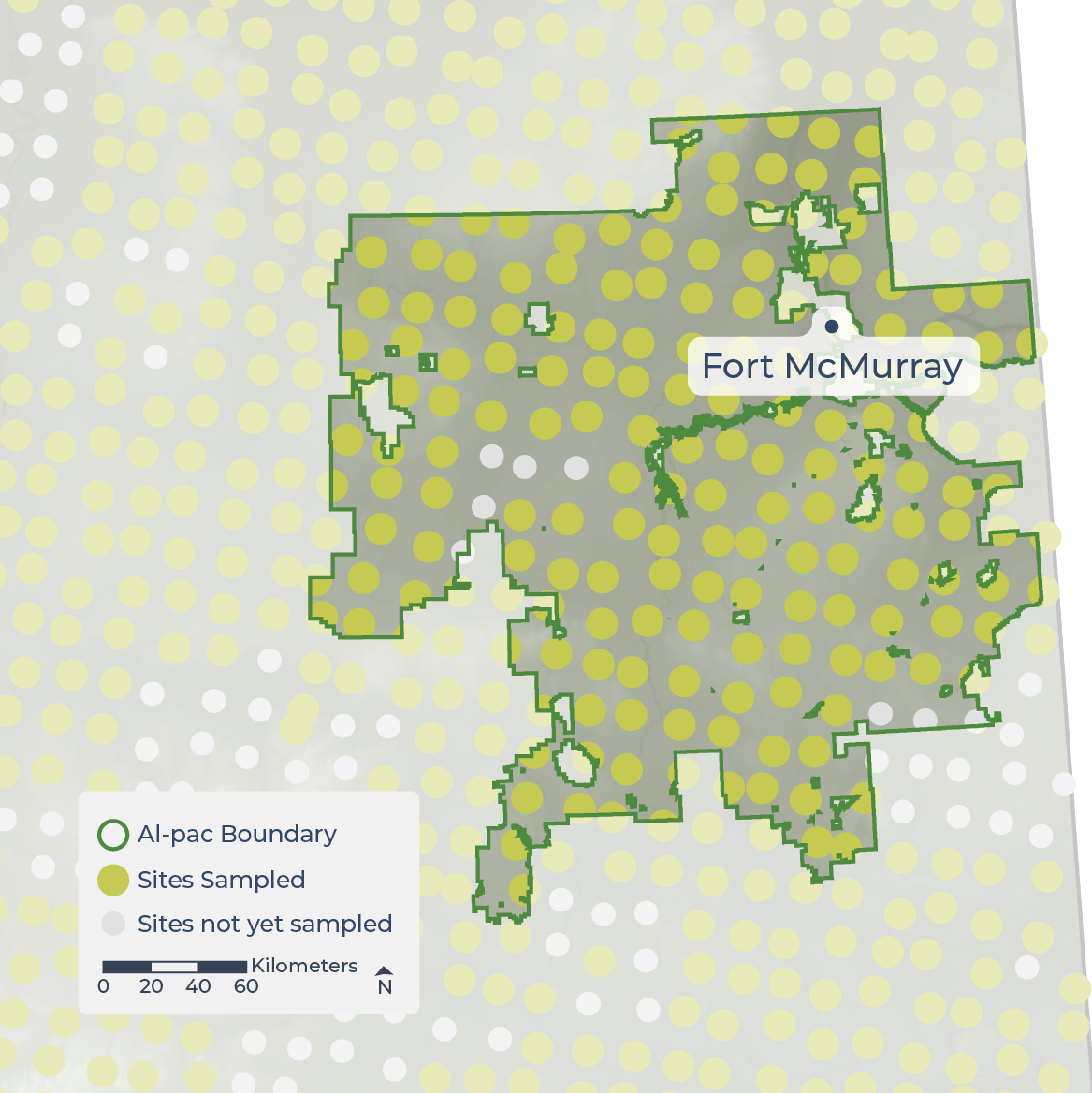 Fort McMurray

Al-pac Boundary

Sites Sampled

Sites not yet sampled

Kilometers

0 20 40 60

N