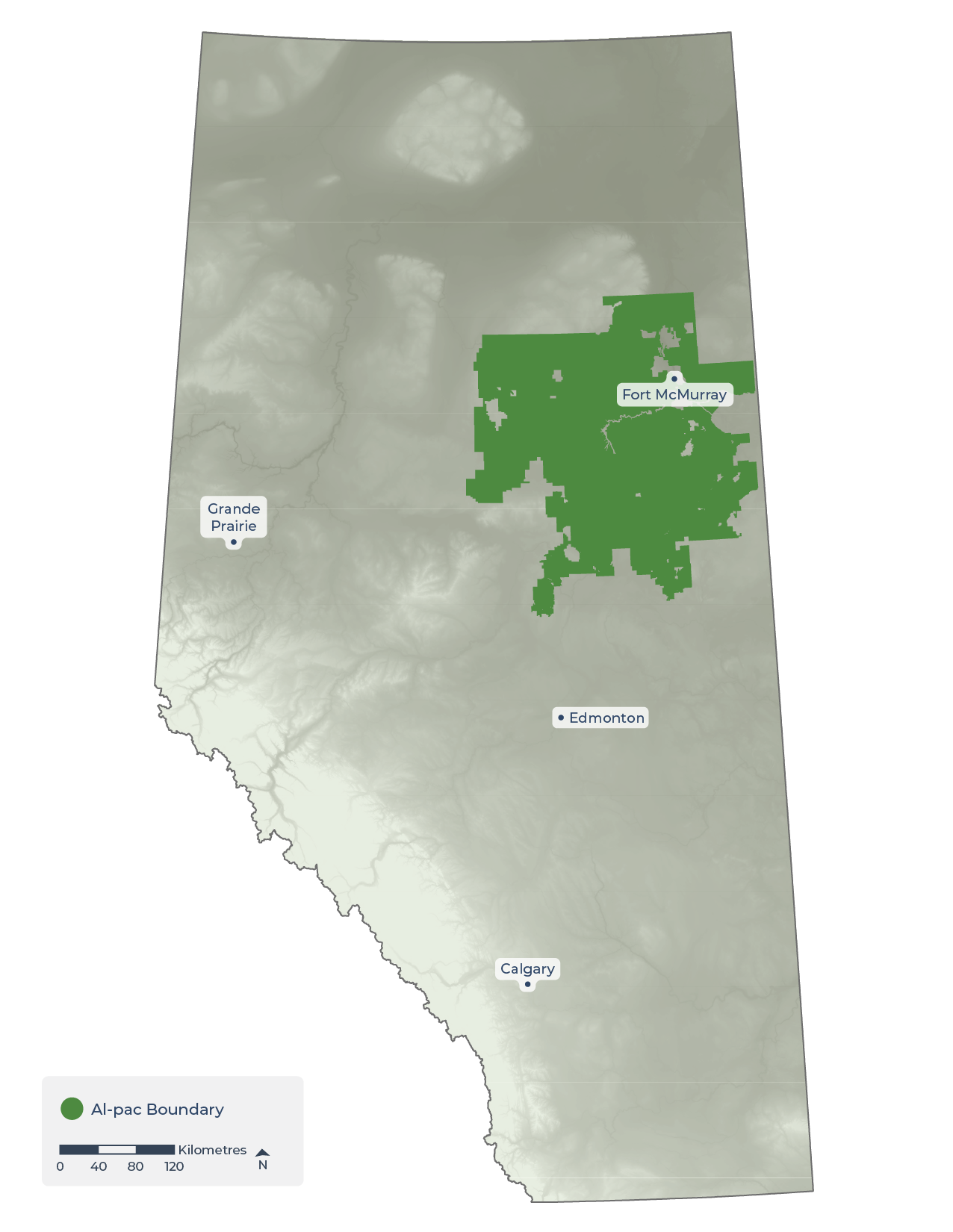 Fort McMurray

Grande Prairie

Edmonton

Calgary

Al-pac Boundary

Kilometres
0 40 80 120

N