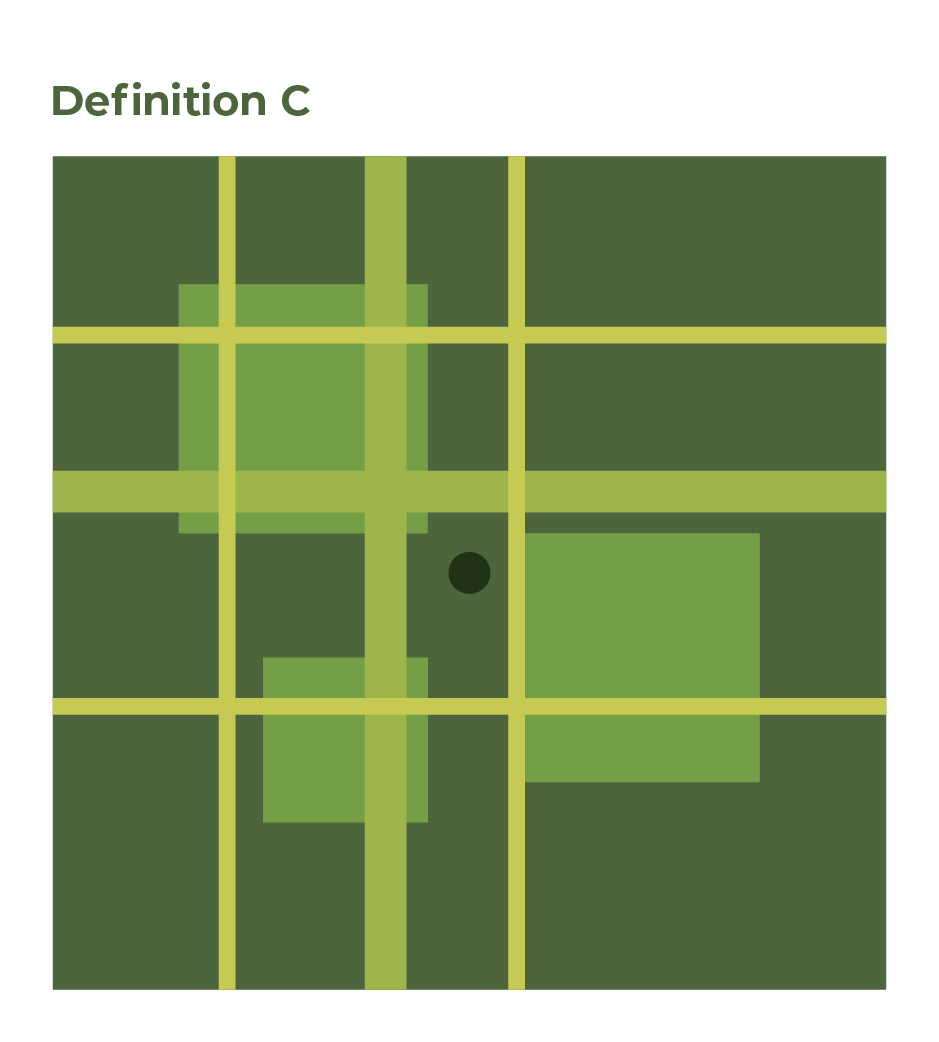 Definition C