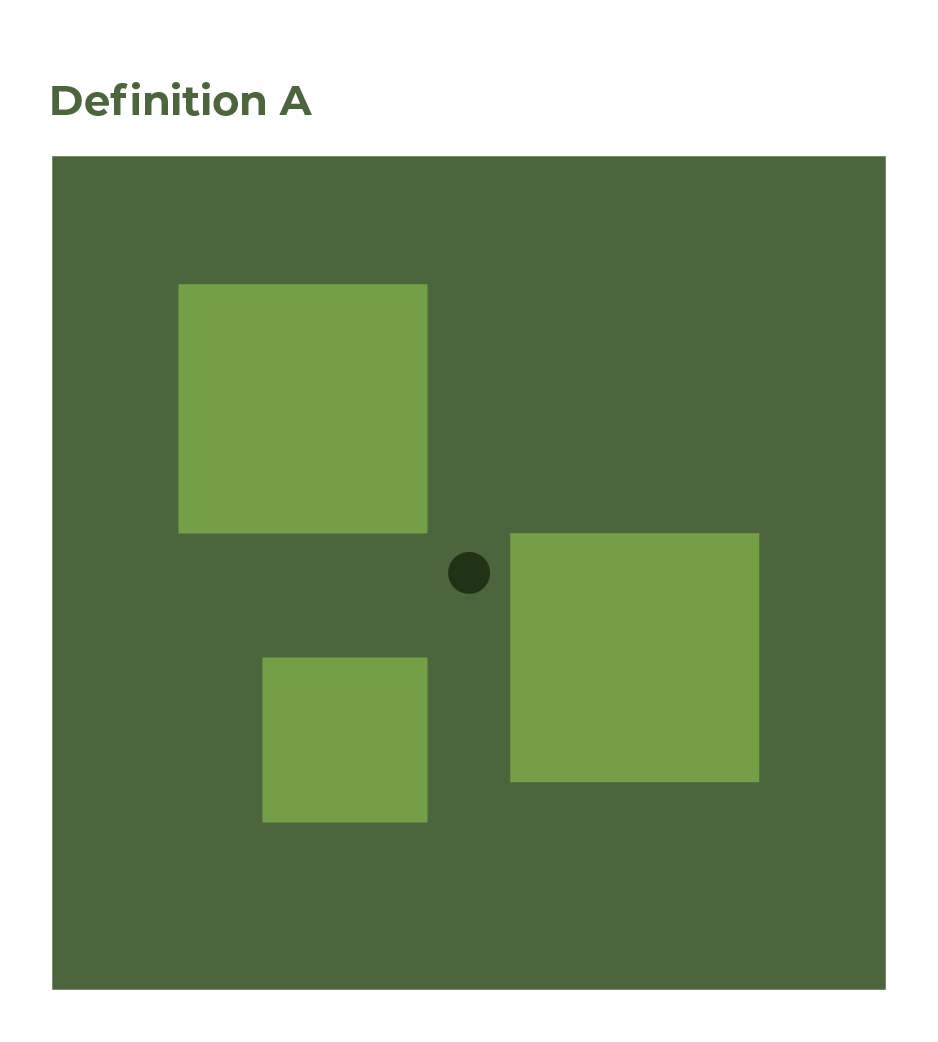 Definition A